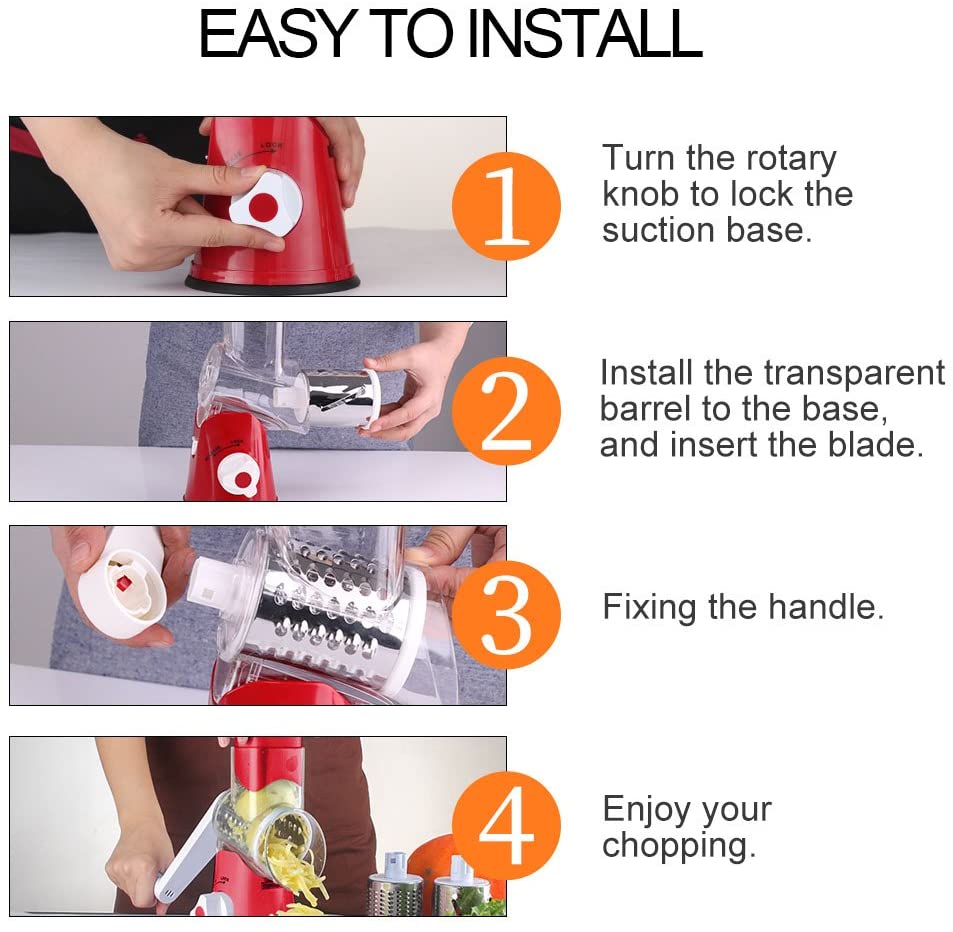 EASY TO INSTALL

1

Turn the rotary knob to lock the suction base.

2

Install the transparent barrel to the base, and insert the blade.

3

Fixing the handle.

4

Enjoy your chopping.